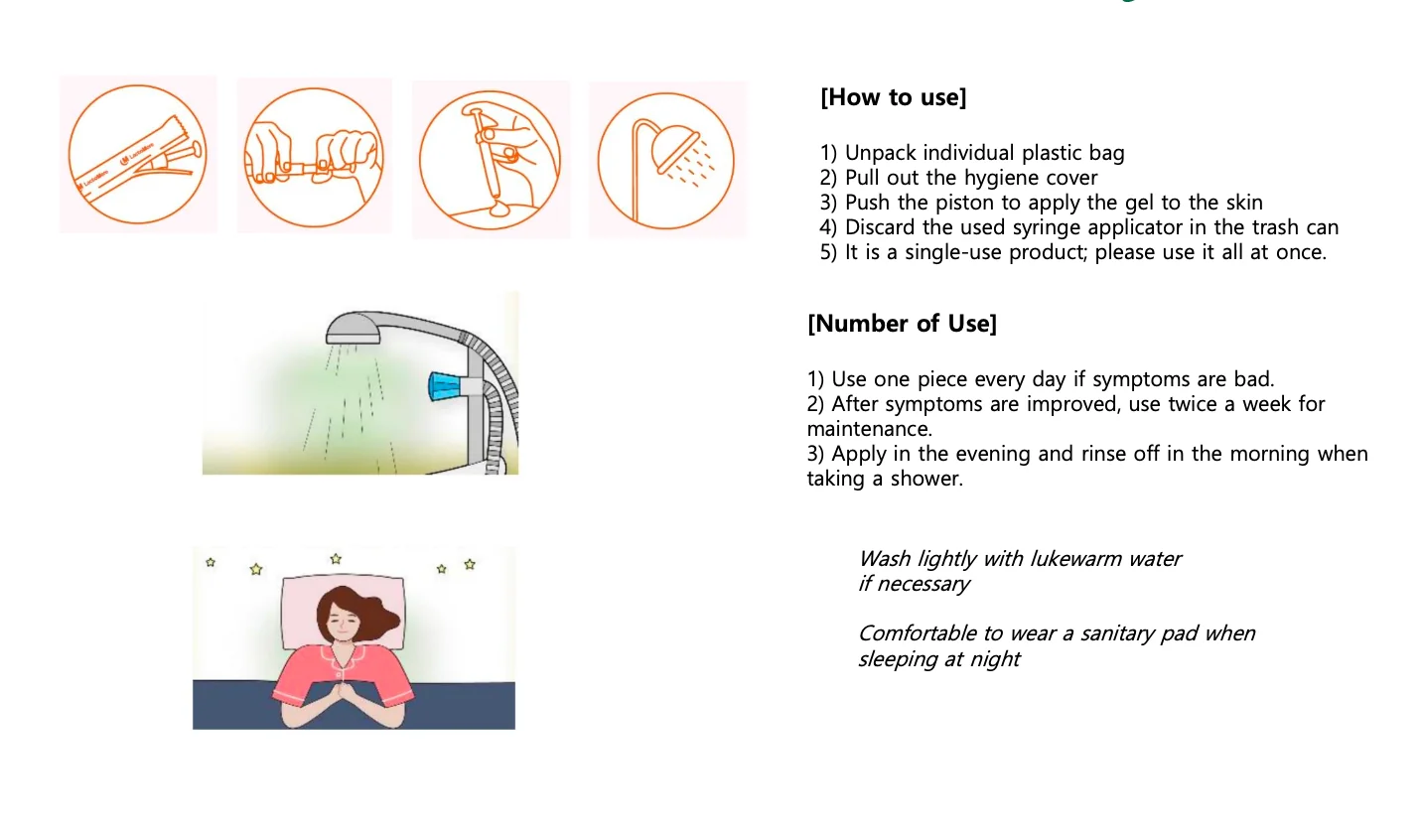 [How to use]

1) Unpack individual plastic bag
2) Pull out the hygiene cover
3) Push the piston to apply the gel to the skin
4) Discard the used syringe applicator in the trash can
5) It is a single-use product; please use it all at once.

[Number of Use]

1) Use one piece every day if symptoms are bad.
2) After symptoms are improved, use twice a week for maintenance.
3) Apply in the evening and rinse off in the morning when taking a shower.

Wash lightly with lukewarm water if necessary

Comfortable to wear a sanitary pad when sleeping at night